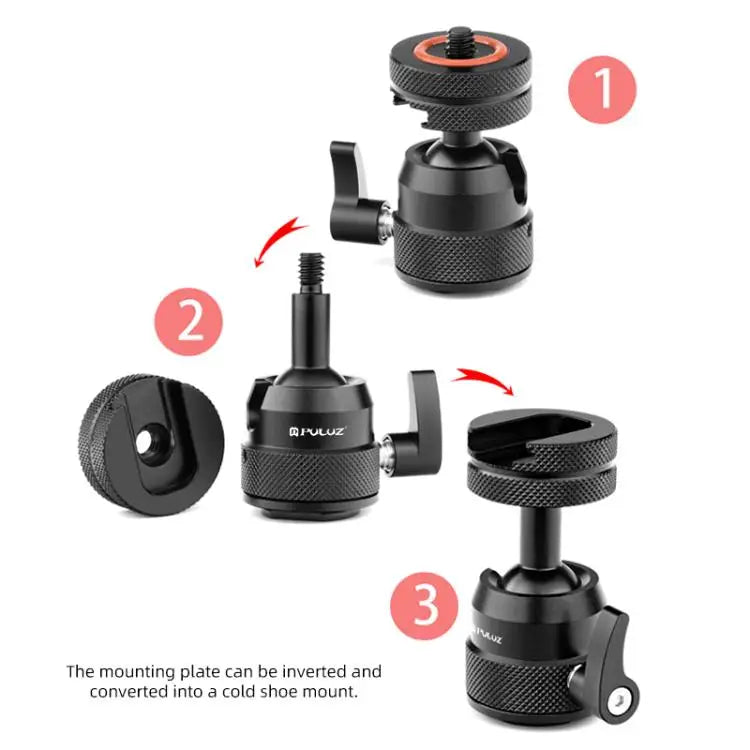 1

2

PULUZ

3

PULUZ

The mounting plate can be inverted and converted into a cold shoe mount.