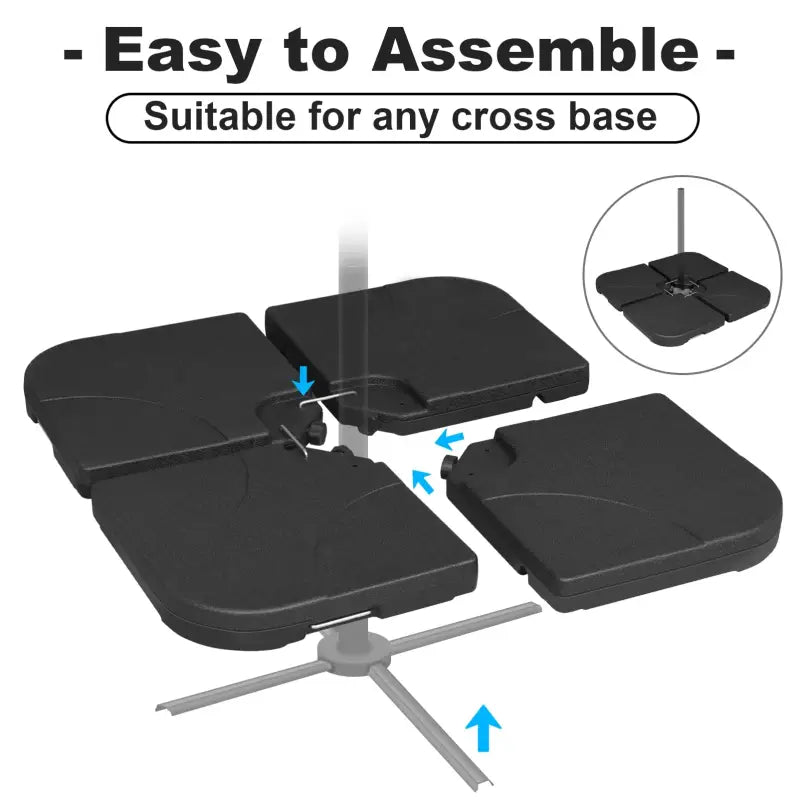 - Easy to Assemble -

Suitable for any cross base