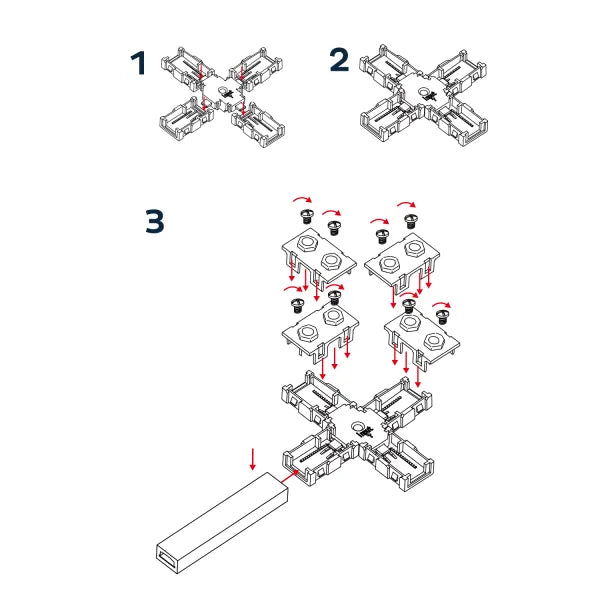 1

2

3