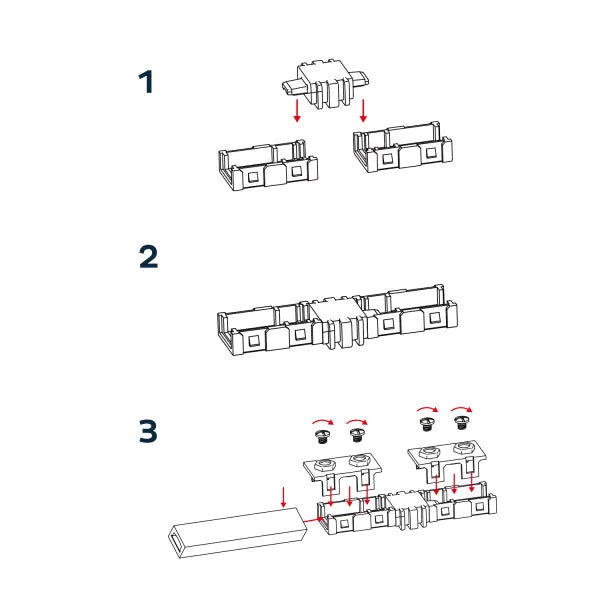 1

2

3