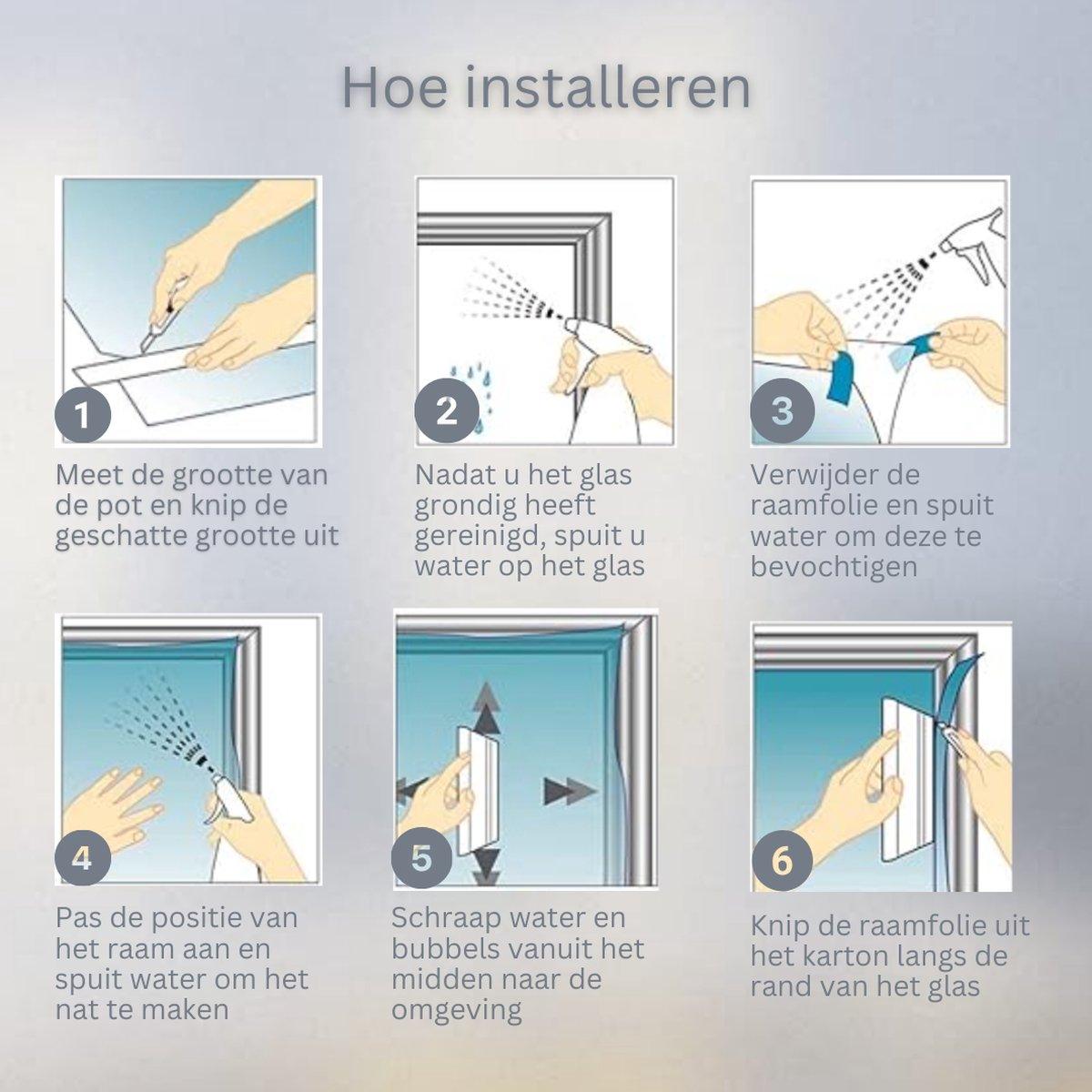 Hoe installeren

1

Meet de grootte van de pot en knip de geschatte grootte uit

2

Nadat u het glas grondig heeft gereinigd, spuit u water op het glas

3

Verwijder de raamfolie en spuit water om deze te bevochtigen

4

Pas de positie van het raam aan en spuit water om het nat te maken

5

Schraap water en bubbels vanuit het midden naar de omgeving

6

Knip de raamfolie uit het karton langs de rand van het glas