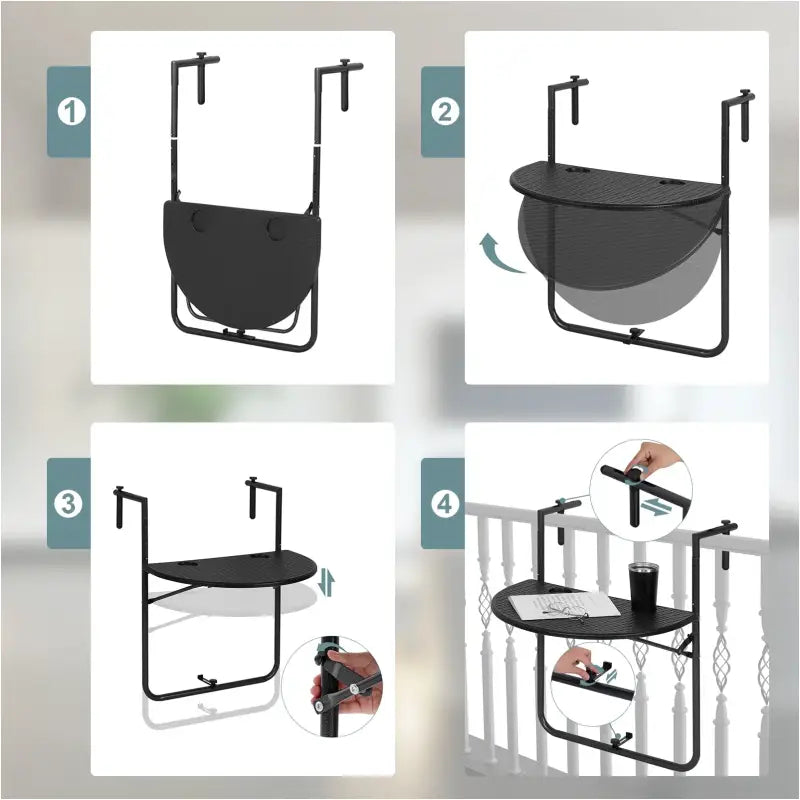 1

2

3

4